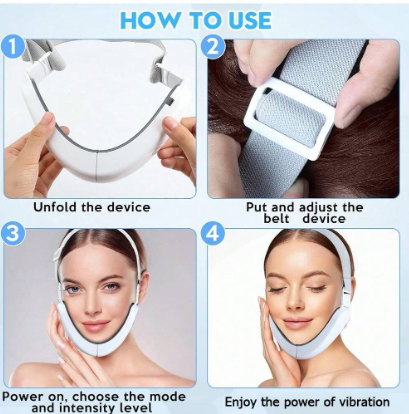 HOW TO USE

1

Unfold the device

2

Put and adjust the belt device

3

Power on, choose the mode and intensity level

4

Enjoy the power of vibration